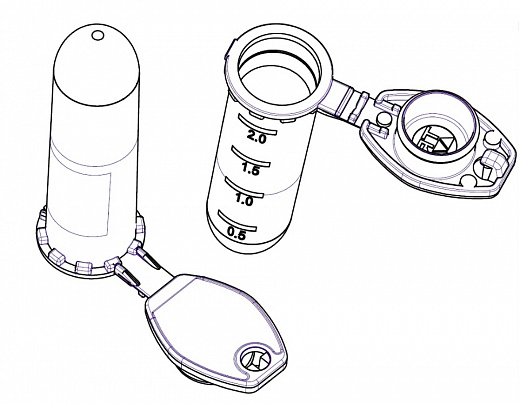 2.0
1.5
1.0
0.5