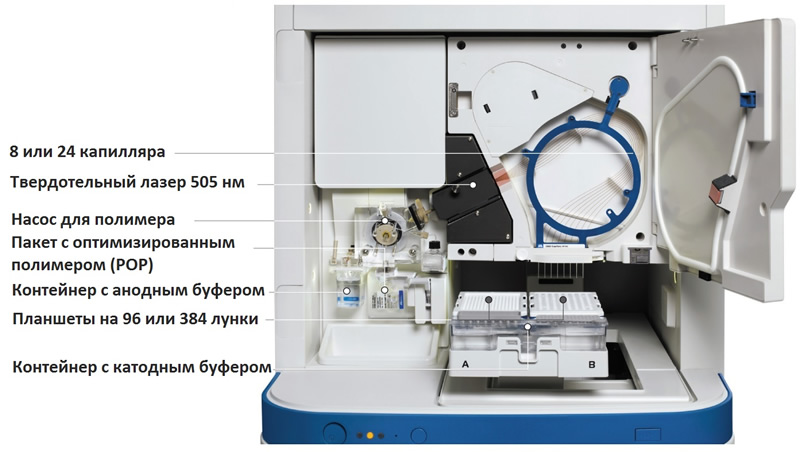 8 или 24 капилляра

Твердотельный лазер 505 нм

Насос для полимера

Пакет с оптимизированным полимером (POP)

Контейнер с анодным буфером

Планшеты на 96 или 384 лунки

Контейнер с катодным буфером

A

B