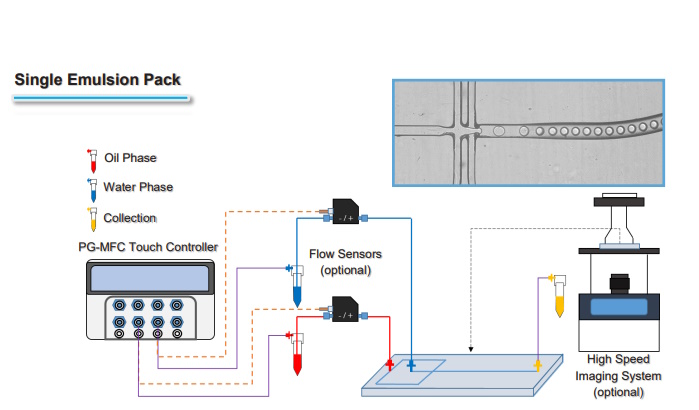 Single Emulsion Pack

Oil Phase

Water Phase

Collection

PG-MFC Touch Controller

- / +

Flow Sensors (optional)

- / +

High Speed Imaging System (optional)